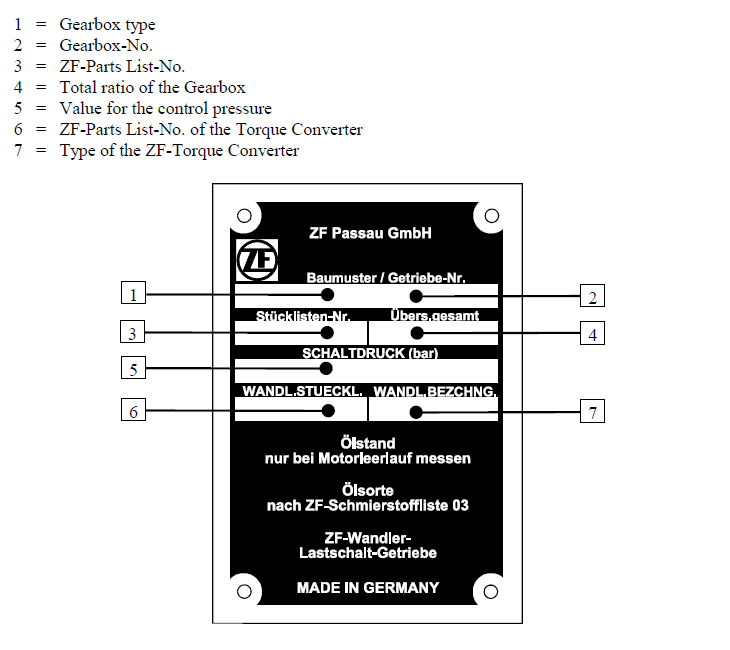 1 = Gearbox type
2 = Gearbox-No.
3 = ZF-Parts List-No.
4 = Total ratio of the Gearbox
5 = Value for the control pressure
6 = ZF-Parts List-No. of the Torque Converter
7 = Type of the ZF-Torque Converter

ZF Passau GmbH

ZF

Baumuster / Getriebe-Nr.

1

2

Stücklisten-Nr.

Übers.gesamt

3

4

SCHALTDRUCK (bar)

5

WANDL.STUECKL.

WANDL.BEZCHNG.

6

7

Ölstand
nur bei Motorleerlauf messen

Ölsorte
nach ZF-Schmierstoffliste 03

ZF-Wandler-
Lastschalt-Getriebe

MADE IN GERMANY